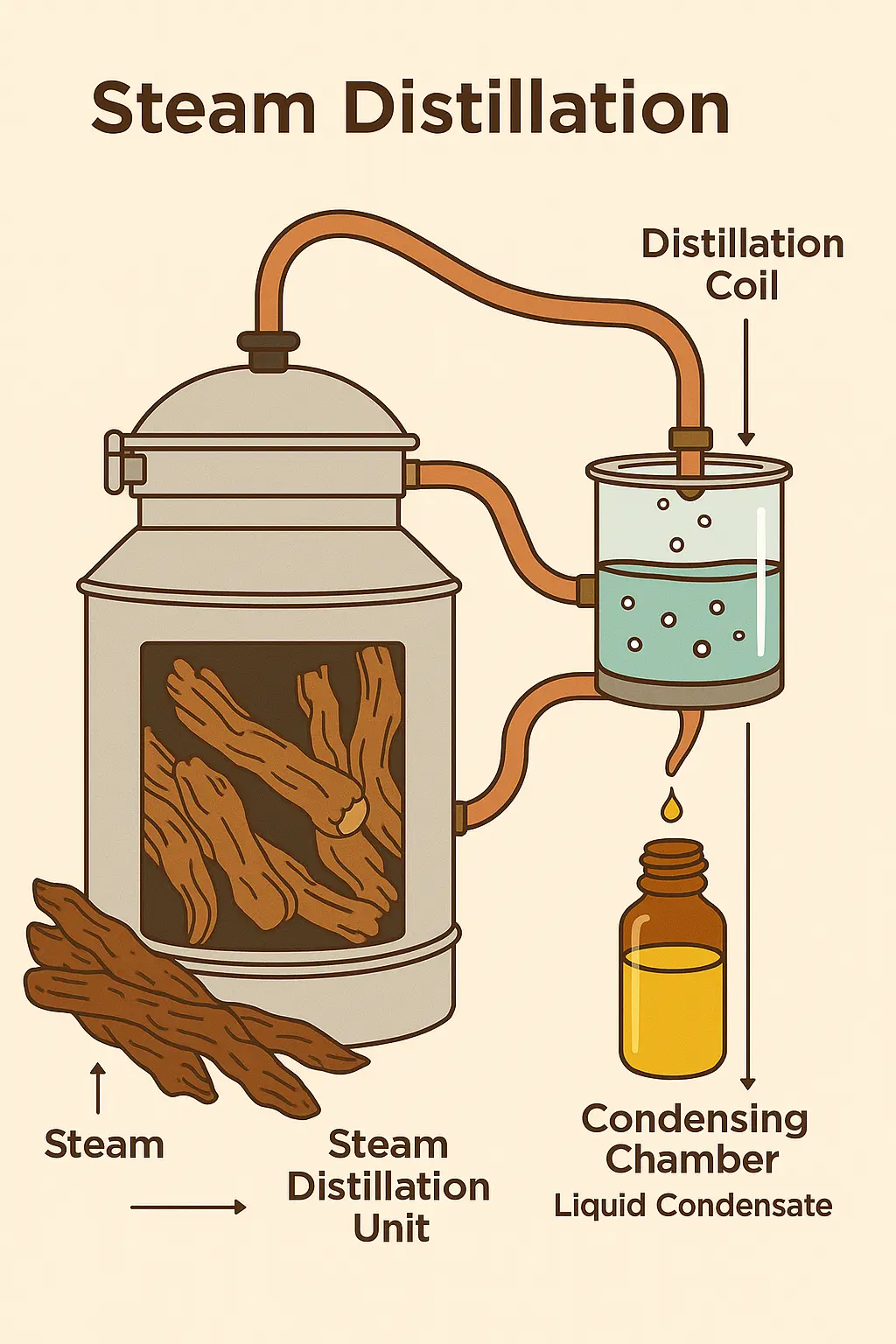 Steam Distillation

Distillation Coil

Steam

Steam Distillation Unit

Condensing Chamber

Liquid Condensate