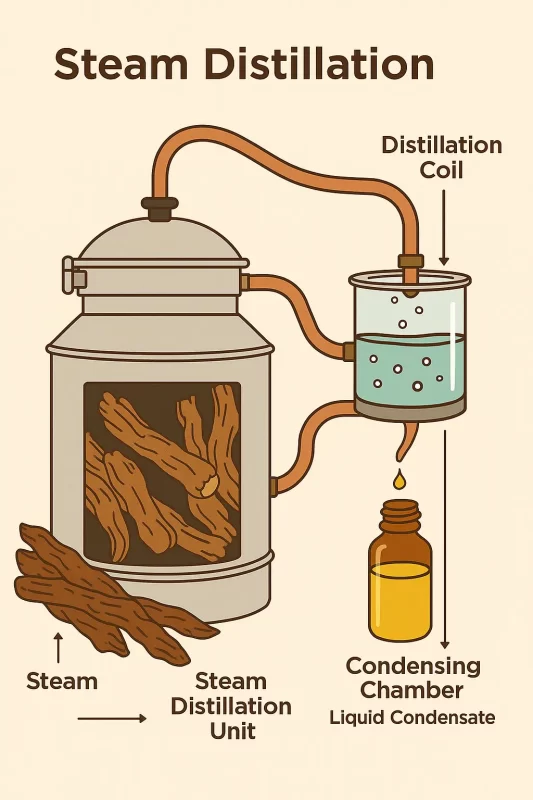 Steam Distillation

Distillation Coil

Steam

Steam Distillation Unit

Condensing Chamber

Liquid Condensate